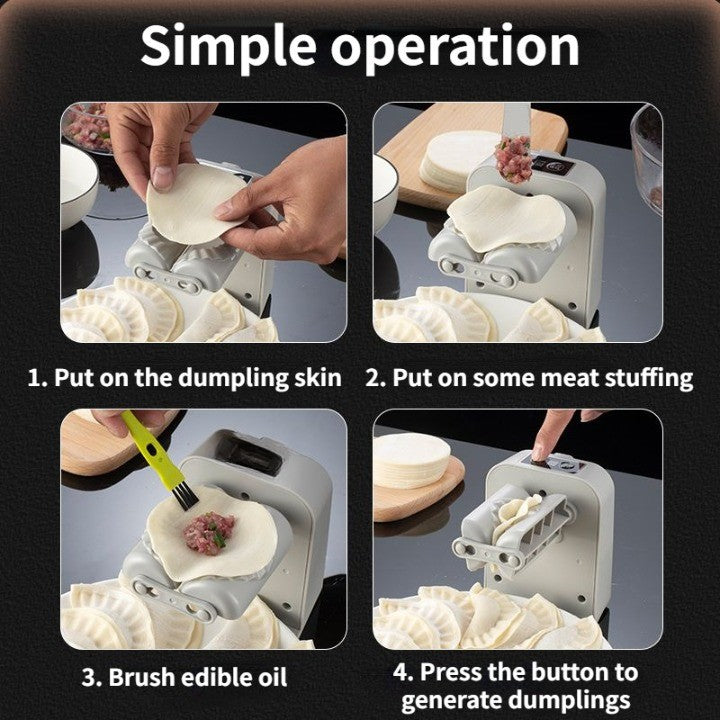 Simple operation

1. Put on the dumpling skin

2. Put on some meat stuffing

3. Brush edible oil

4. Press the button to generate dumplings